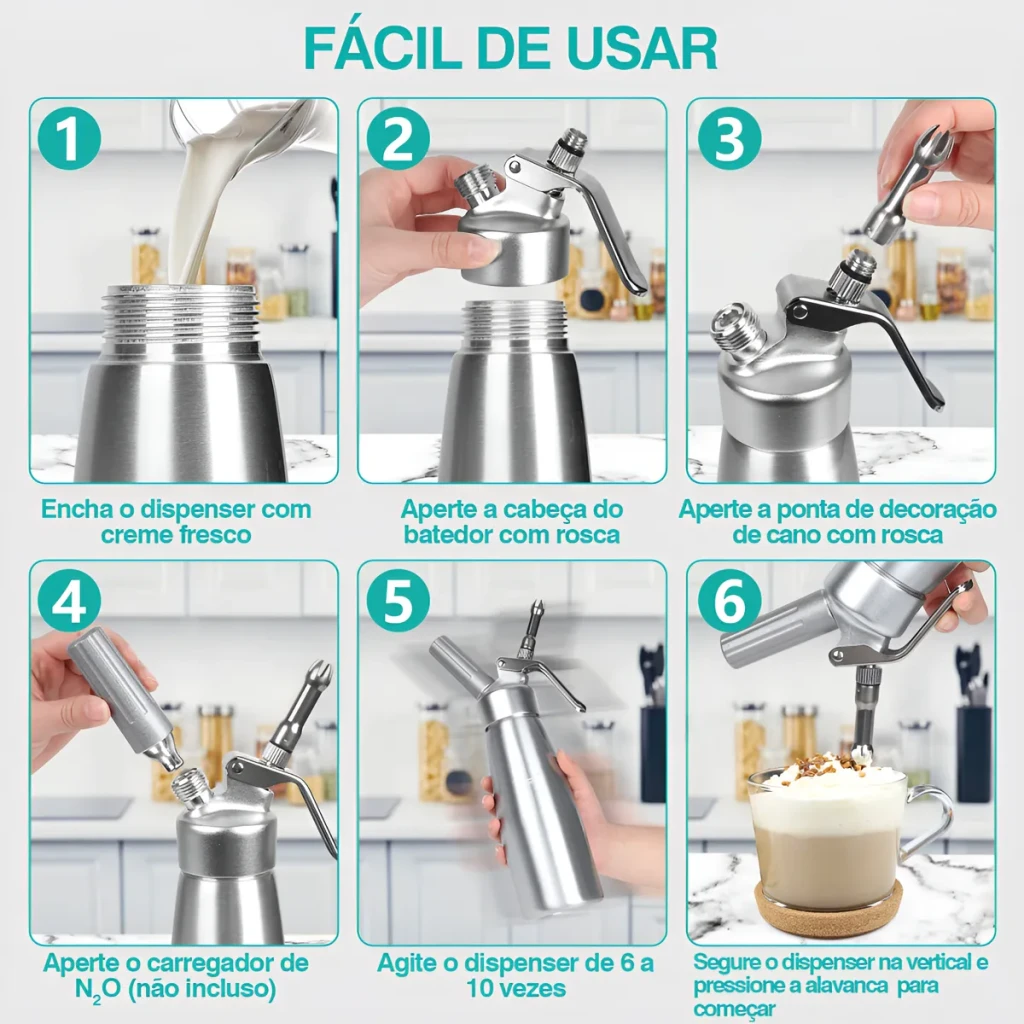 FÁCIL DE USAR

1

Encha o dispenser com creme fresco

2

Aperte a cabeça do batedor com rosca

3

Aperte a ponta de decoração de cano com rosca

4

Aperte o carregador de $N_2O$ (não incluso)

5

Agite o dispenser de 6 a 10 vezes

6

Segure o dispenser na vertical e pressione a alavanca para começar